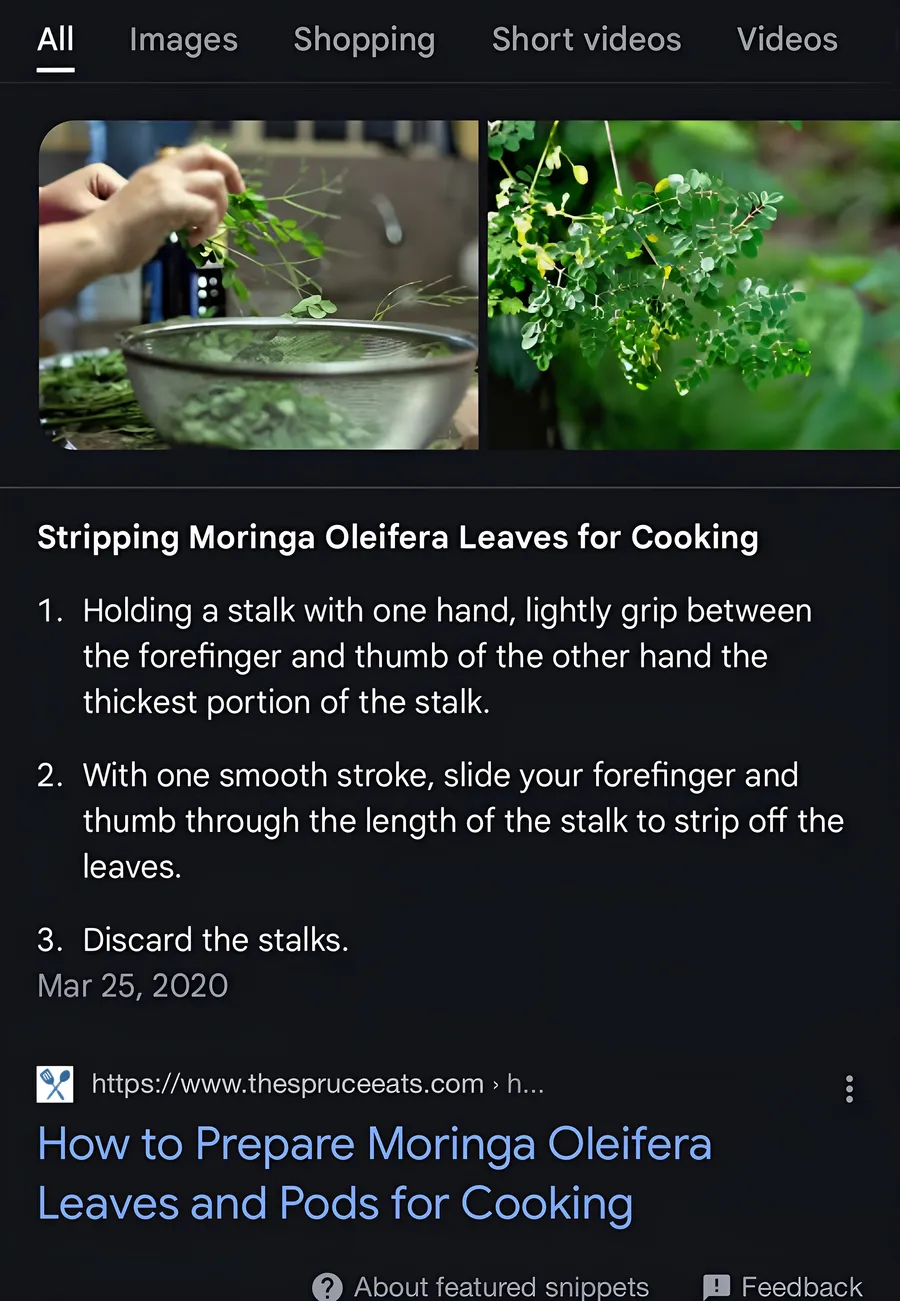 All Images Shopping Short videos Videos

Stripping Moringa Oleifera Leaves for Cooking

1. Holding a stalk with one hand, lightly grip between the forefinger and thumb of the other hand the thickest portion of the stalk.

2. With one smooth stroke, slide your forefinger and thumb through the length of the stalk to strip off the leaves.

3. Discard the stalks.

Mar 25, 2020

https://www.thespruceeats.com › h...

How to Prepare Moringa Oleifera Leaves and Pods for Cooking

About featured snippets Feedback